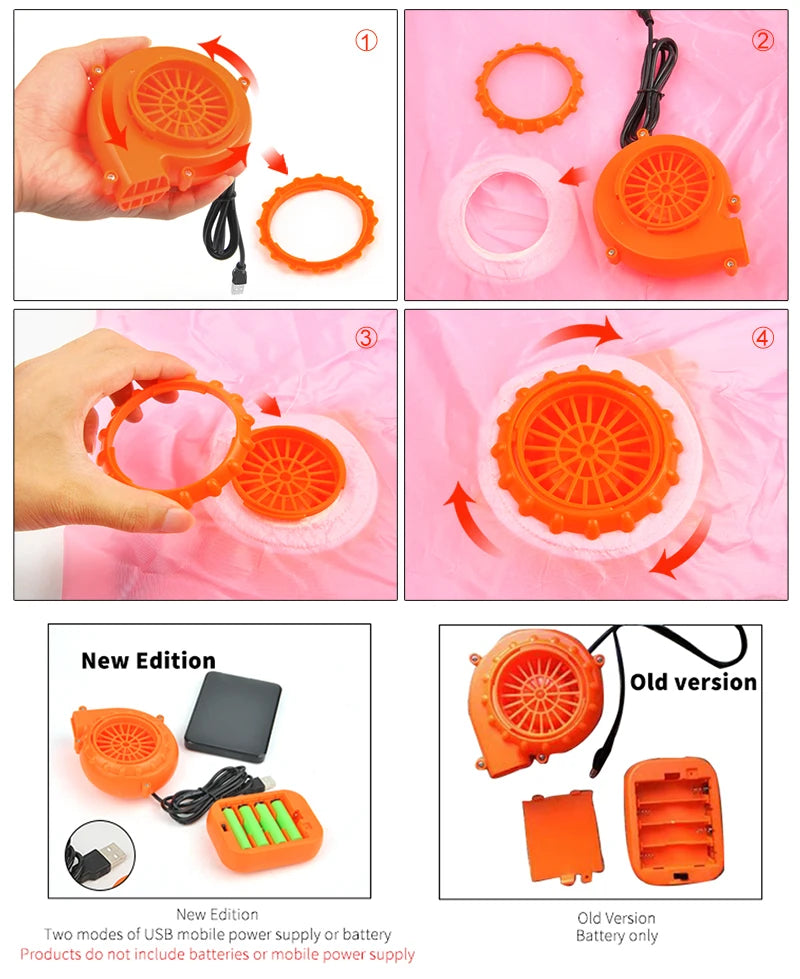 ①

②

③

④

New Edition

Old version

New Edition
Two modes of USB mobile power supply or battery
Products do not include batteries or mobile power supply

Old Version
Battery only